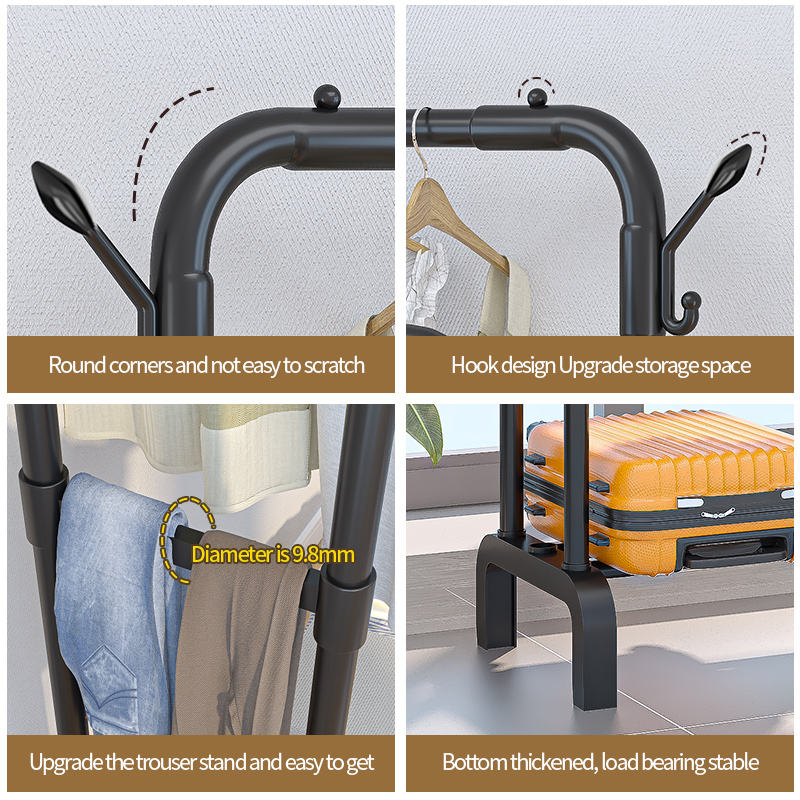 Round corners and not easy to scratch

Hook design Upgrade storage space

Diameter is 9.8mm

Upgrade the trouser stand and easy to get

Bottom thickened, load bearing stable